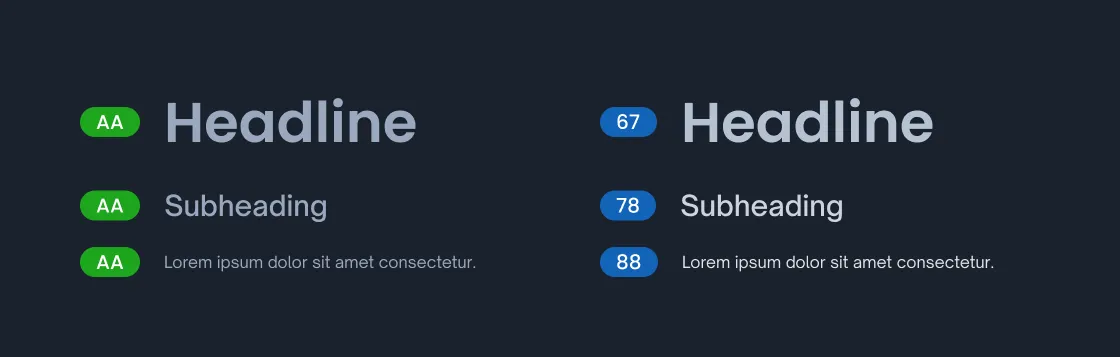 AA Headline

AA Subheading

AA Lorem ipsum dolor sit amet consectetur.

67 Headline

78 Subheading

88 Lorem ipsum dolor sit amet consectetur.